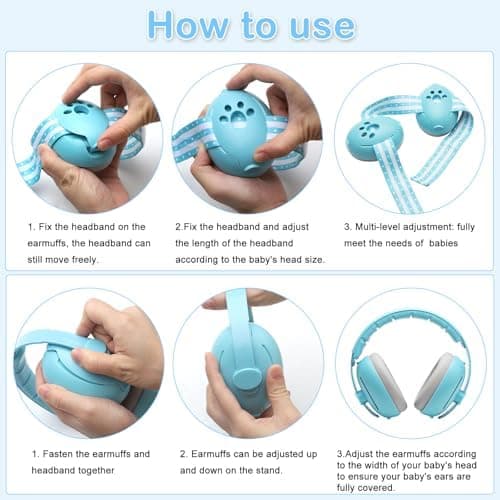 How to use

1. Fix the headband on the earmuffs, the headband can still move freely.

2.Fix the headband and adjust the length of the headband according to the baby's head size.

3. Multi-level adjustment: fully meet the needs of babies

1. Fasten the earmuffs and headband together

2. Earmuffs can be adjusted up and down on the stand.

3.Adjust the earmuffs according to the width of your baby's head to ensure your baby's ears are fully covered.